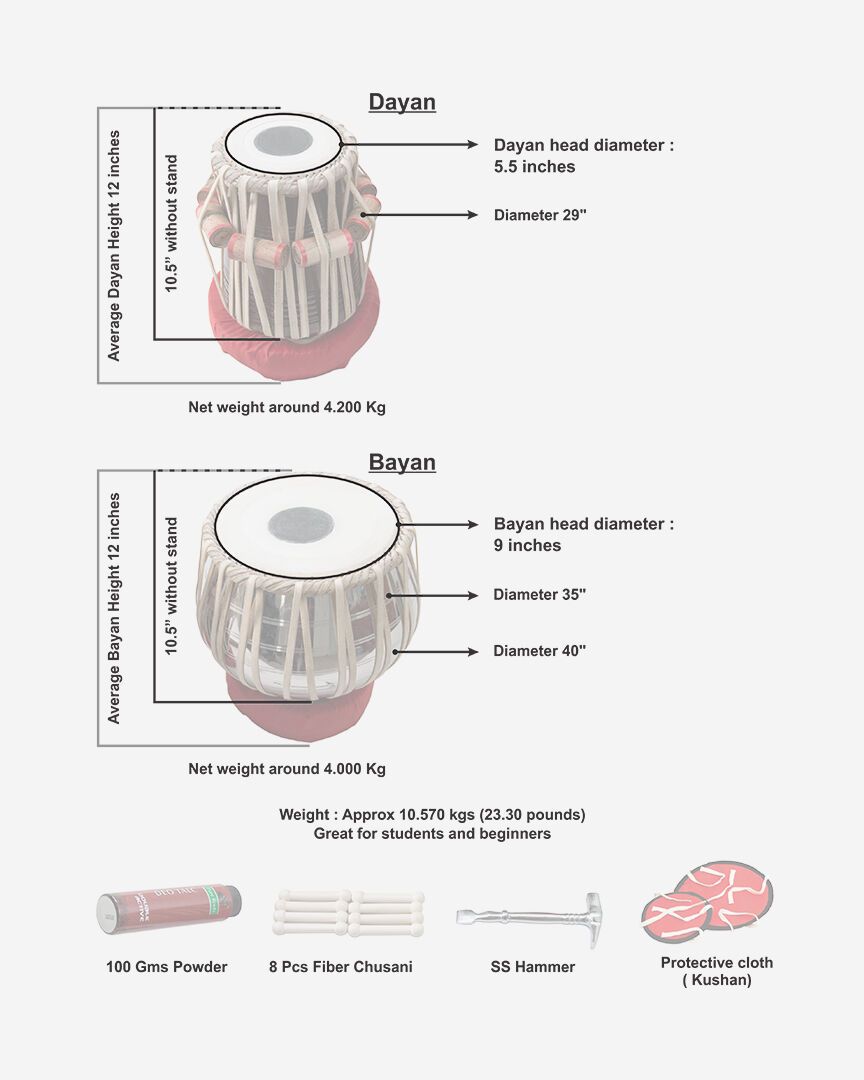 Dayan

Average Dayan Height 12 inches

10.5" without stand

Dayan head diameter : 5.5 inches

Diameter 29"

Net weight around 4.200 Kg

Bayan

Average Bayan Height 12 inches

10.5" without stand

Bayan head diameter : 9 inches

Diameter 35"

Diameter 40"

Net weight around 4.000 Kg

Weight : Approx 10.570 kgs (23.30 pounds)
Great for students and beginners

100 Gms Powder

8 Pcs Fiber Chusani

SS Hammer

Protective cloth ( Kushan)